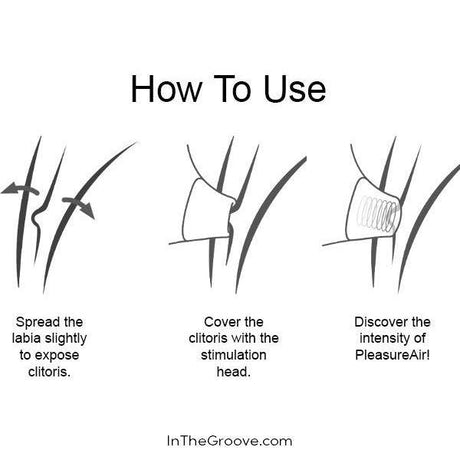 How To Use

Spread the labia slightly to expose clitoris.

Cover the clitoris with the stimulation head.

Discover the intensity of PleasureAir!

InTheGroove.com