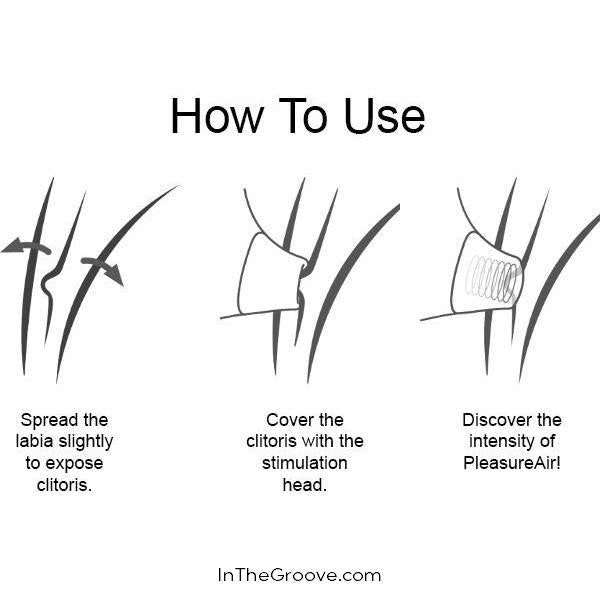 How To Use

Spread the labia slightly to expose clitoris.

Cover the clitoris with the stimulation head.

Discover the intensity of PleasureAir!

InTheGroove.com